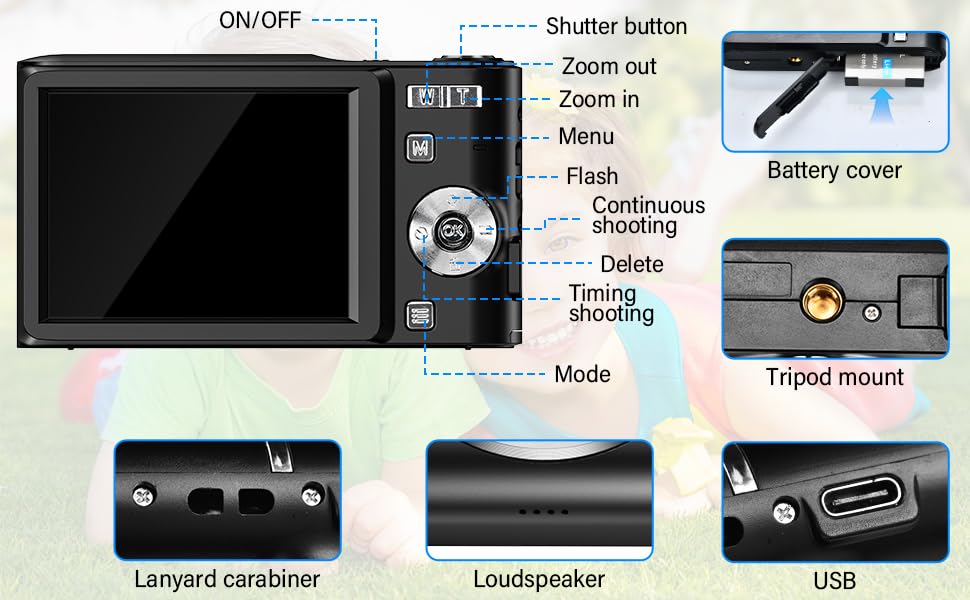 ON/OFF
Shutter button
Zoom out
Zoom in
Menu
Flash
Continuous shooting
Delete
Timing shooting
Mode
W T
M
OK
Battery cover
Tripod mount
Lanyard carabiner
Loudspeaker
USB